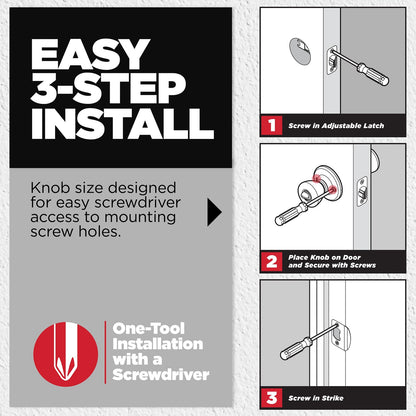 EASY 3-STEP INSTALL

Knob size designed for easy screwdriver access to mounting screw holes.

One-Tool Installation with a Screwdriver

1 Screw in Adjustable Latch

2 Place Knob on Door and Secure with Screws

3 Screw in Strike