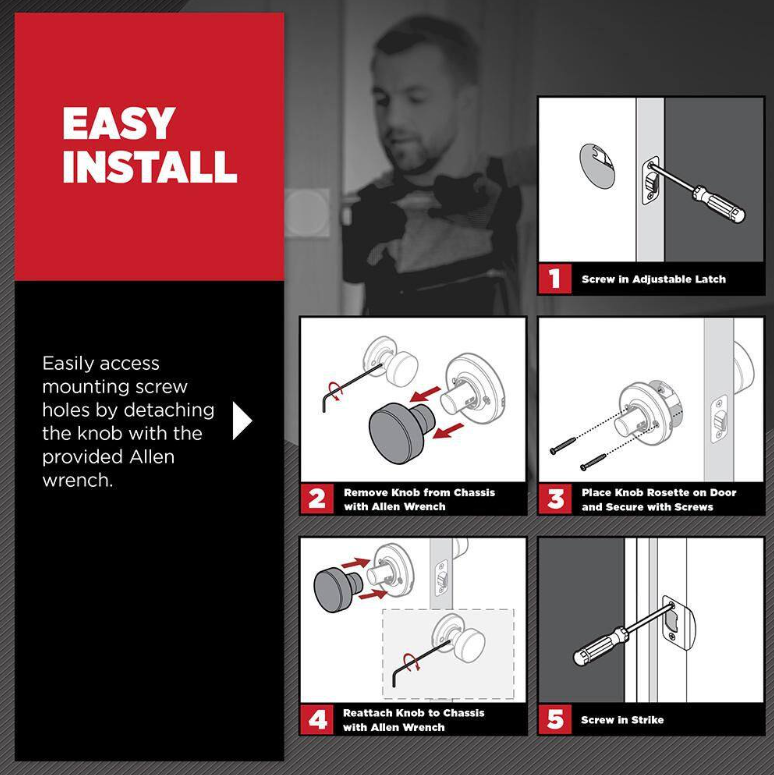 EASY INSTALL

Easily access mounting screw holes by detaching the knob with the provided Allen wrench.

1 Screw in Adjustable Latch

2 Remove Knob from Chassis with Allen Wrench

3 Place Knob Rosette on Door and Secure with Screws

4 Reattach Knob to Chassis with Allen Wrench

5 Screw in Strike