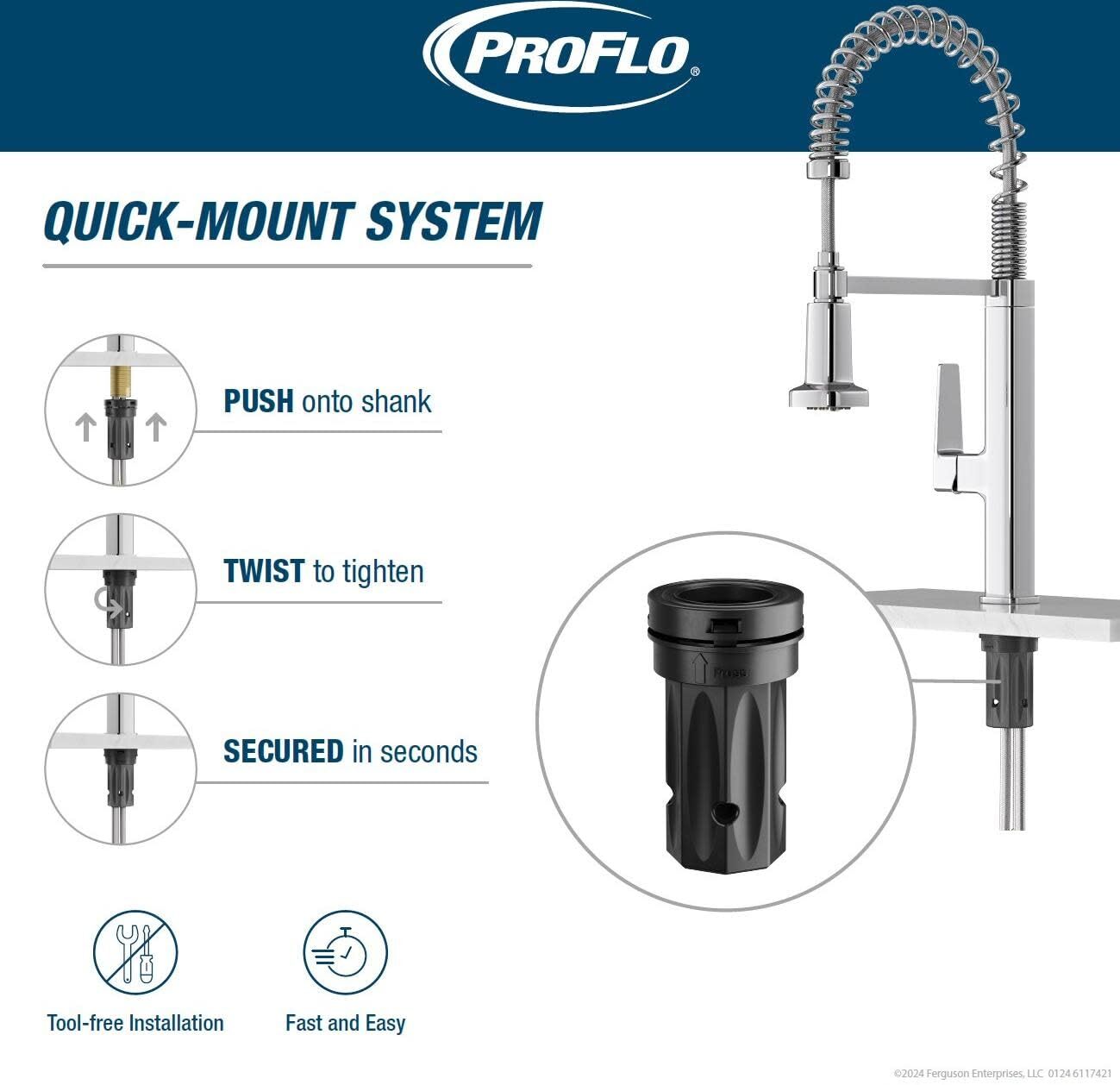 PROFLO®

QUICK-MOUNT SYSTEM

PUSH onto shank

TWIST to tighten

SECURED in seconds

Press

Tool-free Installation

Fast and Easy

©2024 Ferguson Enterprises, LLC 0124 6117421