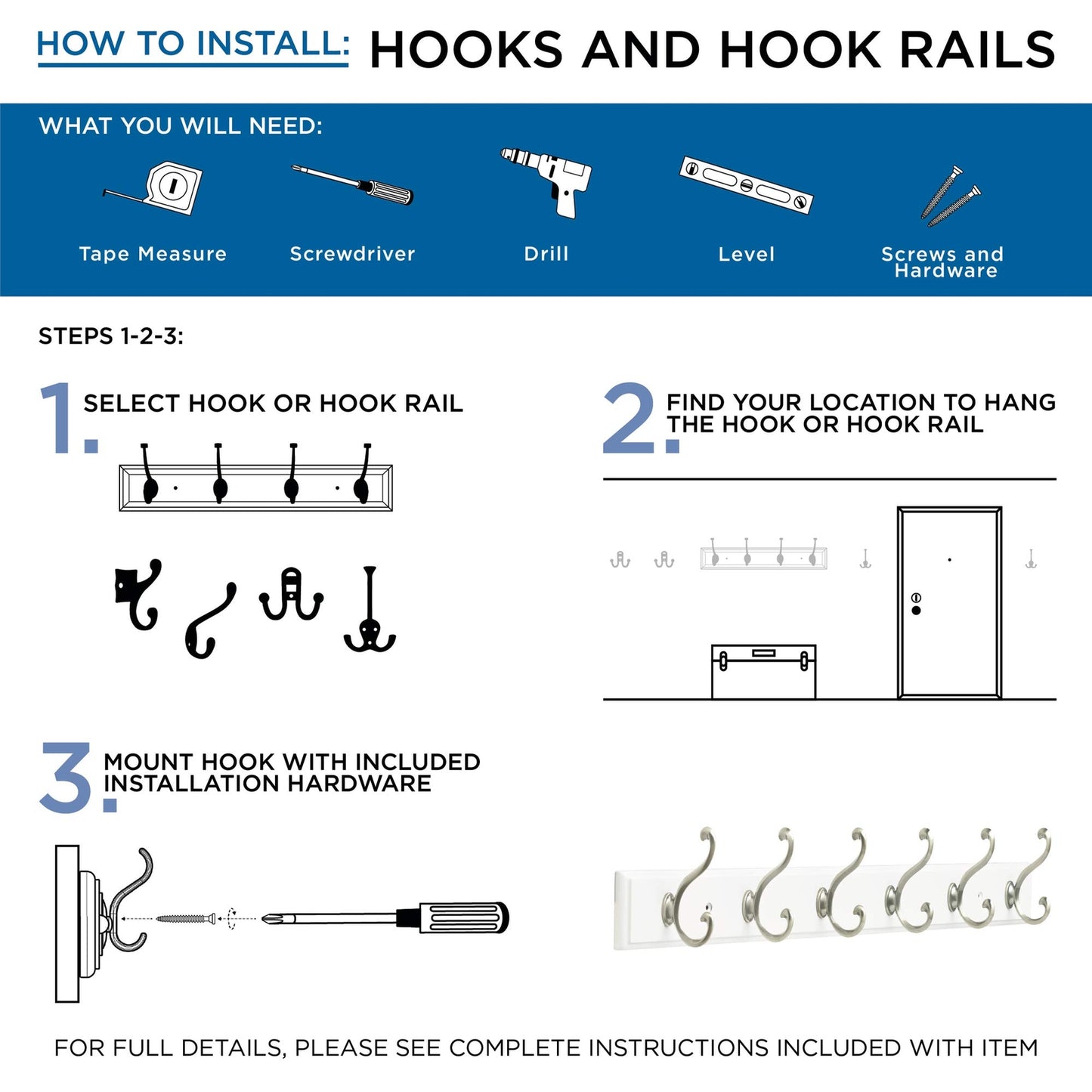 HOW TO INSTALL: HOOKS AND HOOK RAILS

WHAT YOU WILL NEED:

Tape Measure

Screwdriver

Drill

Level

Screws and Hardware

STEPS 1-2-3:

1. SELECT HOOK OR HOOK RAIL

2. FIND YOUR LOCATION TO HANG THE HOOK OR HOOK RAIL

3. MOUNT HOOK WITH INCLUDED INSTALLATION HARDWARE

FOR FULL DETAILS, PLEASE SEE COMPLETE INSTRUCTIONS INCLUDED WITH ITEM